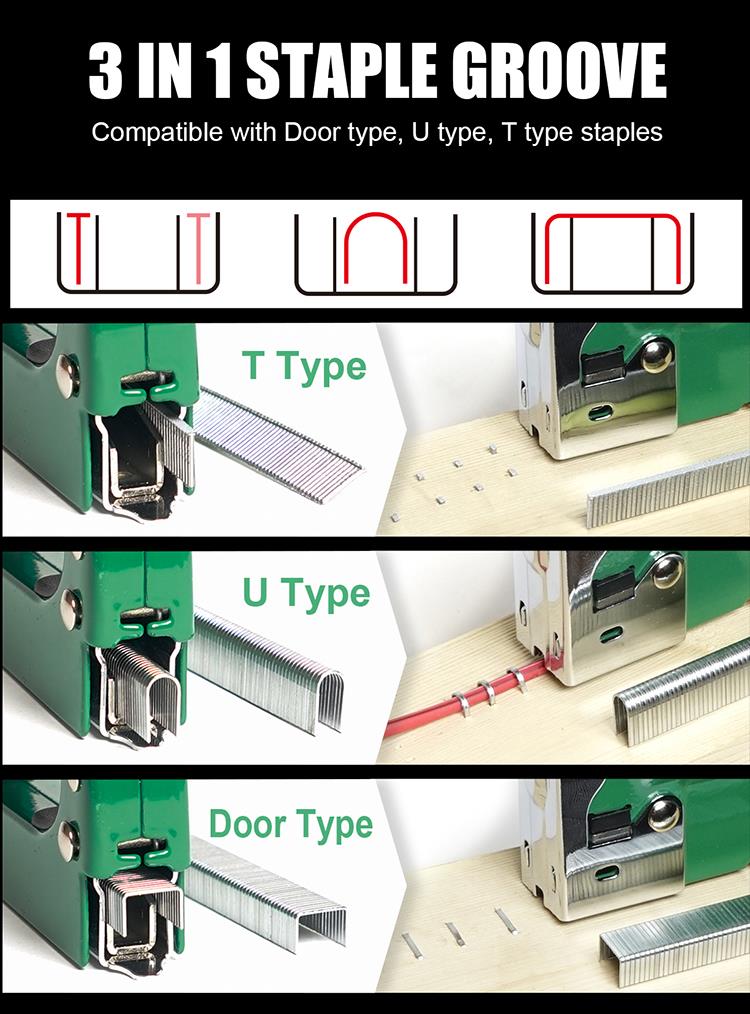 3 IN 1 STAPLE GROOVE

Compatible with Door type, U type, T type staples

T Type

U Type

Door Type