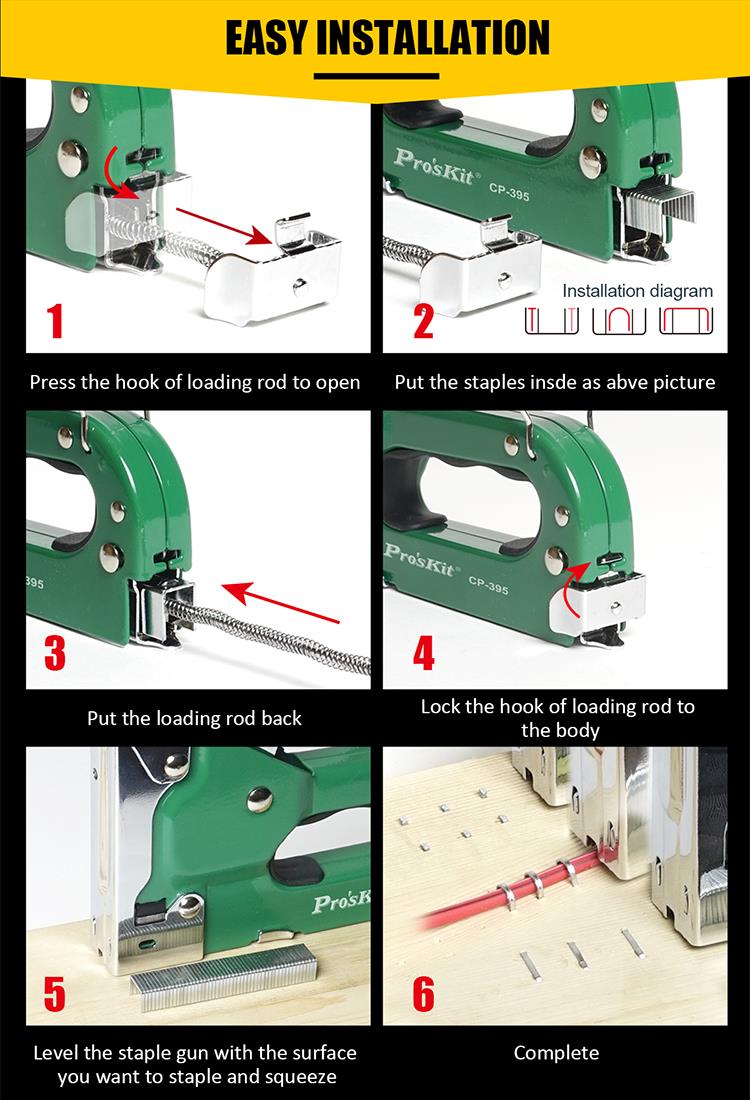 EASY INSTALLATION

1

Press the hook of loading rod to open

Pro'sKit CP-395

Installation diagram

2

Put the staples insde as abve picture

395

3

Put the loading rod back

Pro'sKit CP-395

4

Lock the hook of loading rod to the body

Pro'sKit

5

Level the staple gun with the surface you want to staple and squeeze

6

Complete