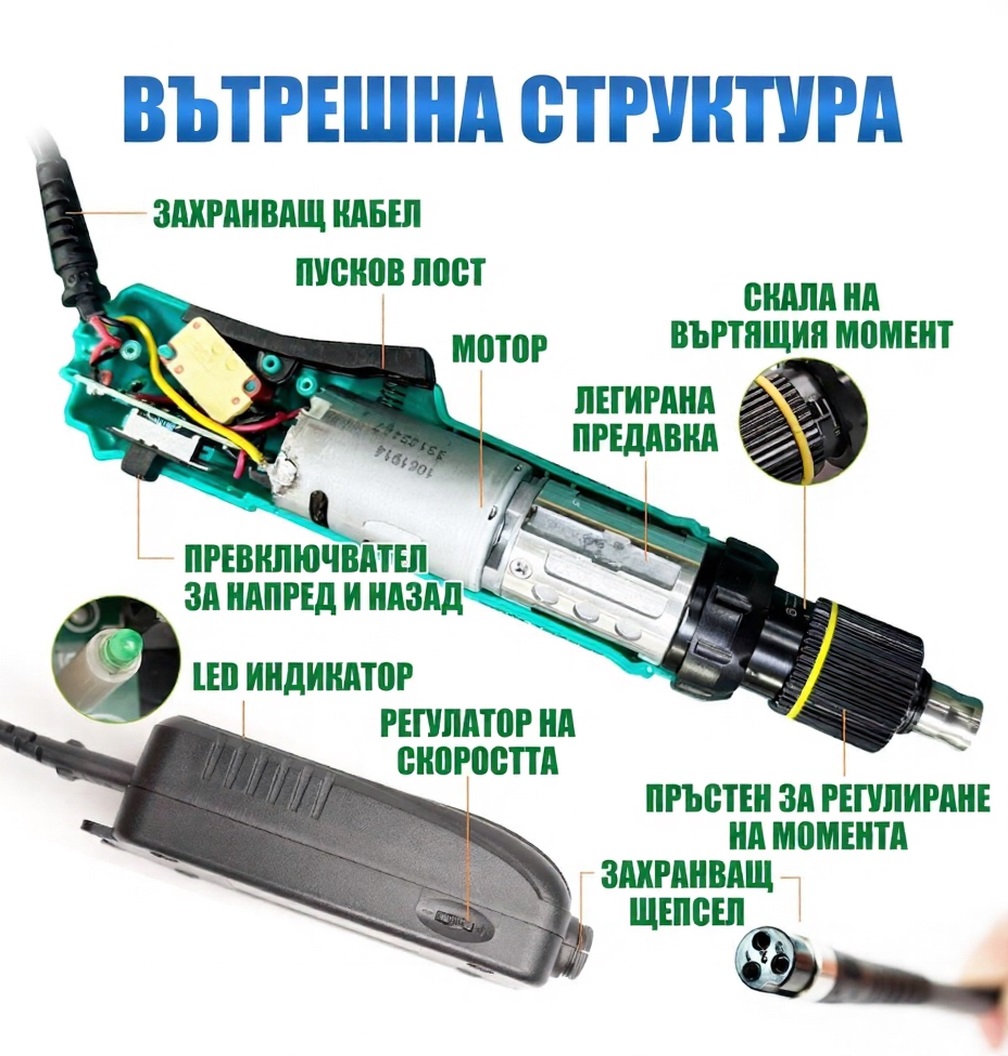 ВЪТРЕШНА СТРУКТУРА

ЗАХРАНВАЩ КАБЕЛ

ПУСКОВ ЛОСТ

МОТОР

СКАЛА НА ВЪРТЯЩИЯ МОМЕНТ

ЛЕГИРАНА ПРЕДАВКА

1061914

ПРЕВКЛЮЧВАТЕЛ ЗА НАПРЕД И НАЗАД

LED ИНДИКАТОР

РЕГУЛАТОР НА СКОРОСТТА

ПРЪСТЕН ЗА РЕГУЛИРАНЕ НА МОМЕНТА

ЗАХРАНВАЩ ЩЕПСЕЛ