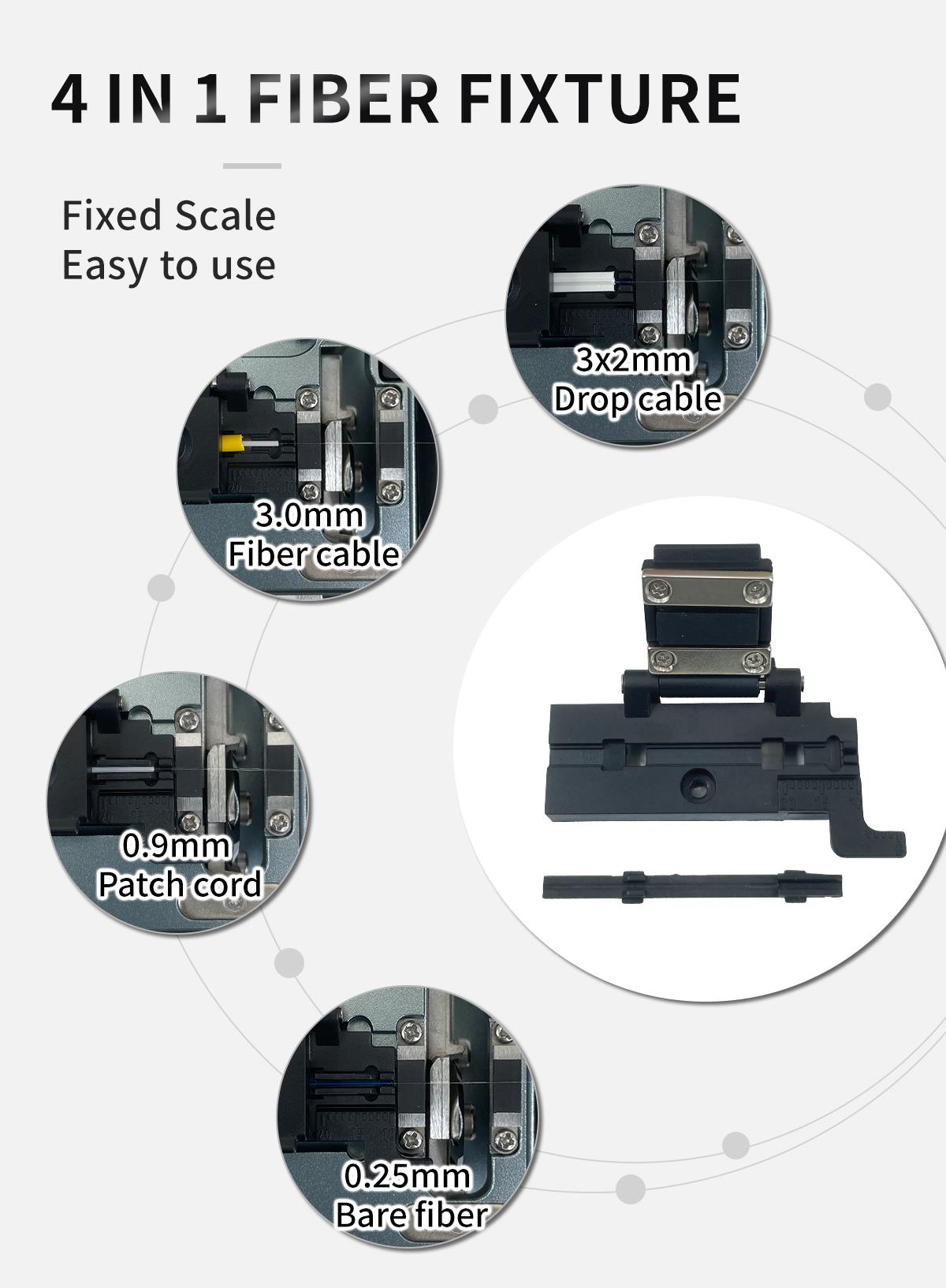 4 IN 1 FIBER FIXTURE

Fixed Scale
Easy to use

3x2mm
Drop cable

3.0mm
Fiber cable

0.9mm
Patch cord

0.25mm
Bare fiber