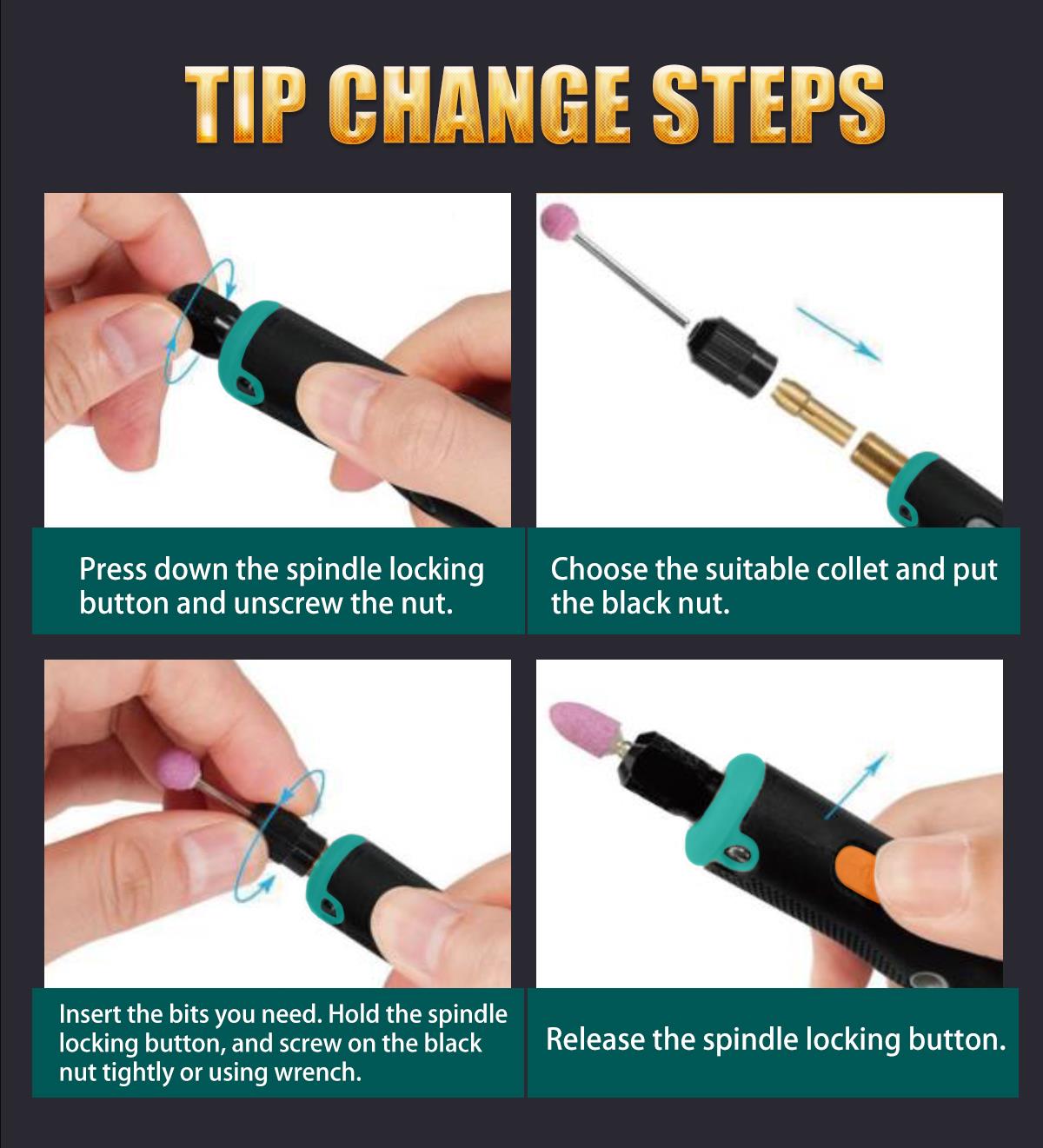 TIP CHANGE STEPS

Press down the spindle locking button and unscrew the nut.

Choose the suitable collet and put the black nut.

Insert the bits you need. Hold the spindle locking button, and screw on the black nut tightly or using wrench.

Release the spindle locking button.